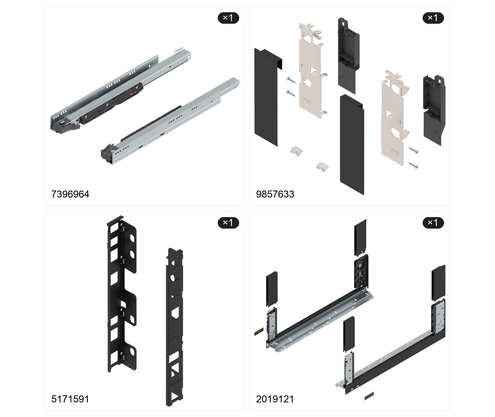 ×1

7396964

×1

9857633

×1

5171591

×1

2019121