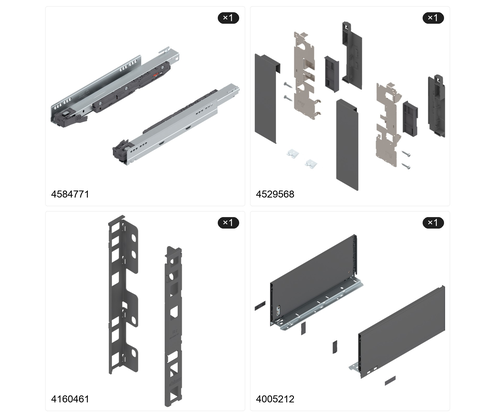 ×1

4584771

×1

4529568

×1

4160461

×1

4005212