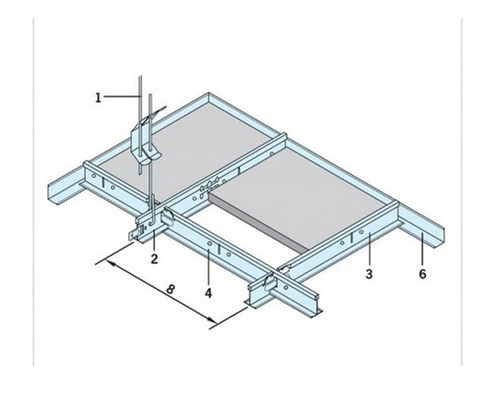 1
2
8
4
3
6