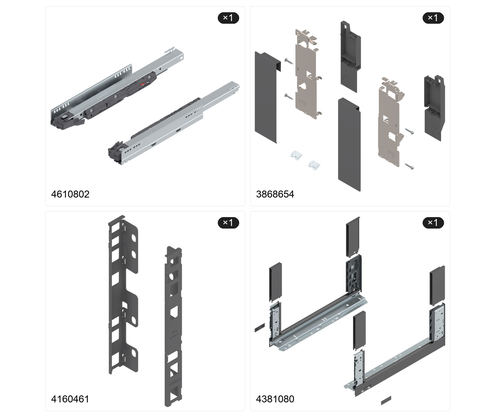 ×1

4610802

×1

3868654

×1

4160461

×1

4381080