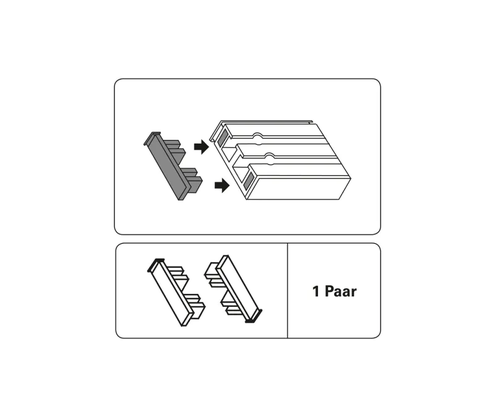 1 Paar