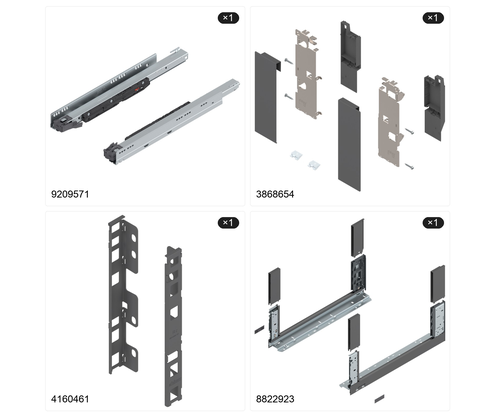 ×1

9209571

×1

3868654

×1

4160461

×1

8822923