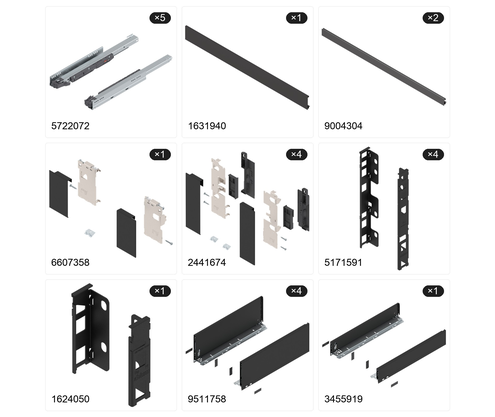 ×5
5722072

×1
1631940

×2
9004304

×1
6607358

×4
2441674

×4
5171591

×1
1624050

×4
9511758

×1
3455919