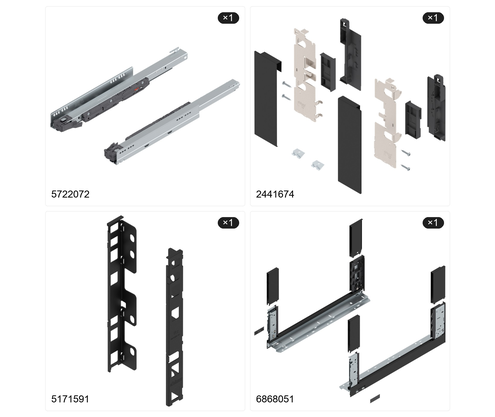 ×1

5722072

×1

2441674

×1

5171591

×1

6868051