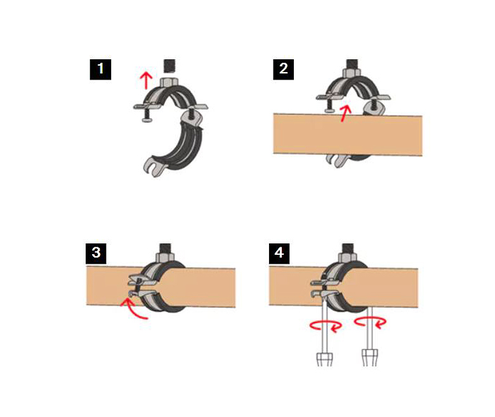 1

2

3

4