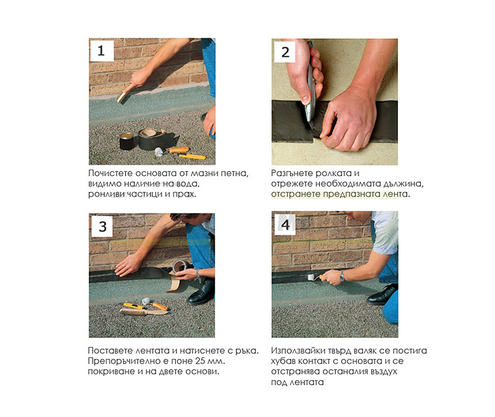 1

Почистете основата от мазни петна, видимо наличие на вода, ронливи частици и прах.

2

Разгънете ролката и отрежете необходимата дължина, отстранете предпазната лента.

3

Поставете лентата и натиснете с ръка. Препоръчително е поне 25 мм. покриване и на двете основи.

4

Използвайки твърд валяк се постига хубав контакт с основата и се отстранява останалия въздух под лентата