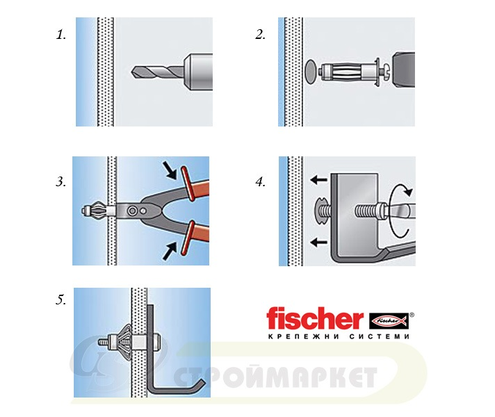 1.

2.

3.

4.

5.

fischer
fischer
КРЕПЕЖНИ СИСТЕМИ

СТРОЙМАРКЕТ