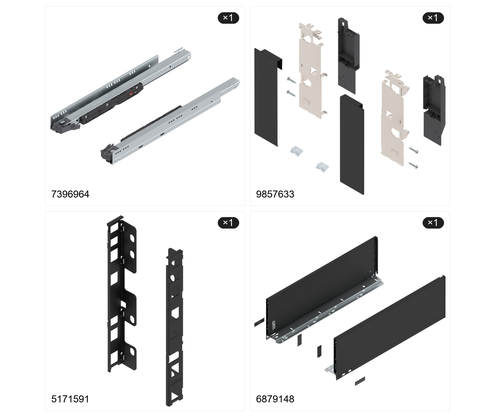 ×1

7396964

×1

9857633

×1

5171591

×1

6879148