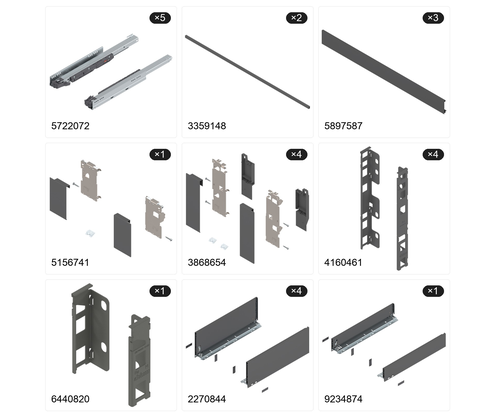 ×5
5722072

×2
3359148

×3
5897587

×1
5156741

×4
3868654

×4
4160461

×1
6440820

×4
2270844

×1
9234874