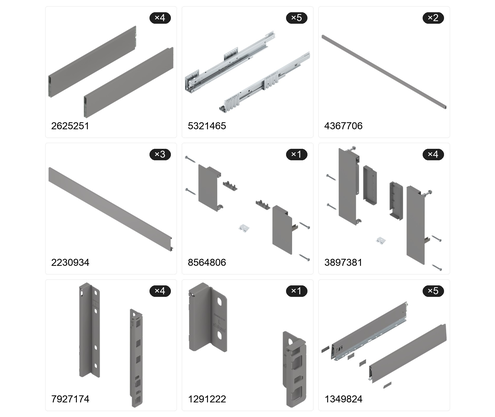 ×4
2625251

×5
5321465

×2
4367706

×3
2230934

×1
8564806

×4
3897381

×4
7927174

×1
1291222

×5
1349824