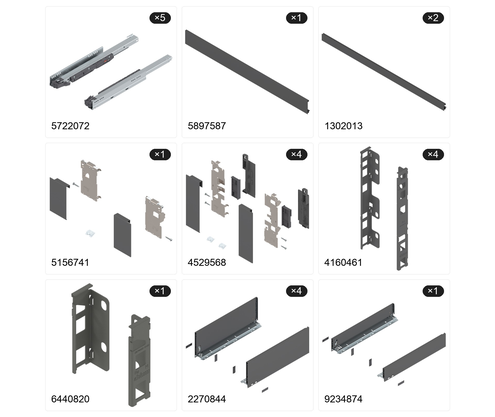 ×5
5722072

×1
5897587

×2
1302013

×1
5156741

×4
4529568

×4
4160461

×1
6440820

×4
2270844

×1
9234874