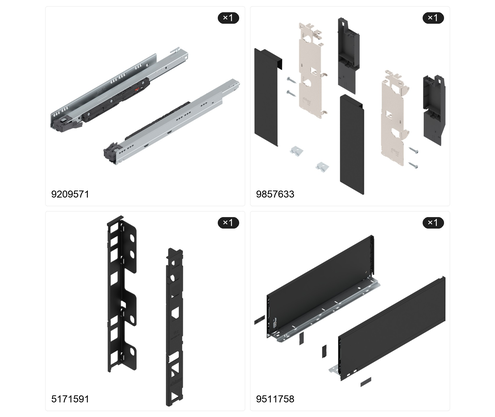 ×1

9209571

×1

9857633

×1

5171591

×1

9511758