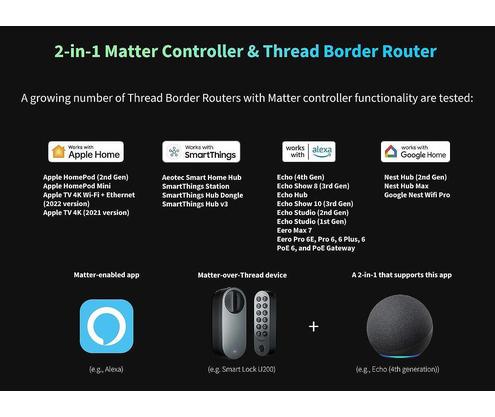 2-in-1 Matter Controller & Thread Border Router

A growing number of Thread Border Routers with Matter controller functionality are tested:

Works with Apple Home

Apple HomePod (2nd Gen)
Apple HomePod Mini
Apple TV 4K Wi-Fi + Ethernet (2022 version)
Apple TV 4K (2021 version)

Works with SmartThings

Aeotec Smart Home Hub
SmartThings Station
SmartThings Hub Dongle
SmartThings Hub v3

works with alexa

Echo (4th Gen)
Echo Show 8 (3rd Gen)
Echo Hub
Echo Show 10 (3rd Gen)
Echo Studio (2nd Gen)
Echo Studio (1st Gen)
Eero Max 7
Eero Pro 6E, Pro 6, 6 Plus, 6 PoE 6, and PoE Gateway

works with Google Home

Nest Hub (2nd Gen)
Nest Hub Max
Google Nest Wifi Pro

Matter-enabled app

(e.g., Alexa)

Matter-over-Thread device

(e.g. Smart Lock U200)

+

A 2-in-1 that supports this app

(e.g., Echo (4th generation))