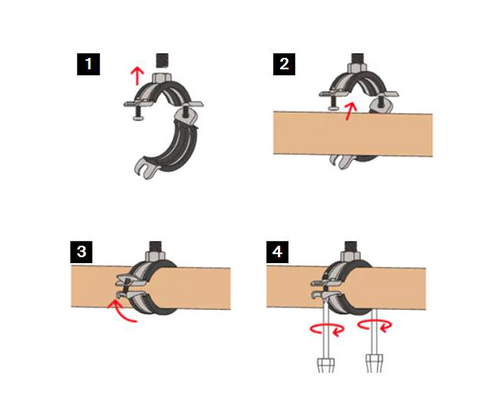 1

2

3

4