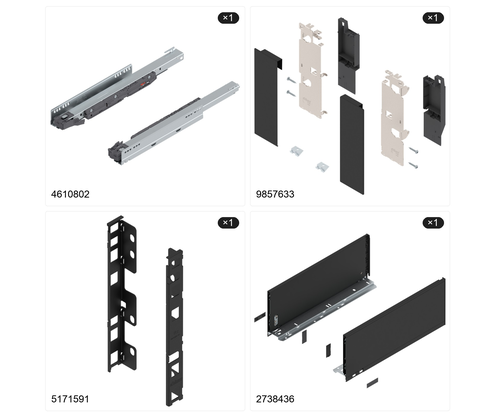 ×1

4610802

×1

9857633

×1

5171591

×1

2738436