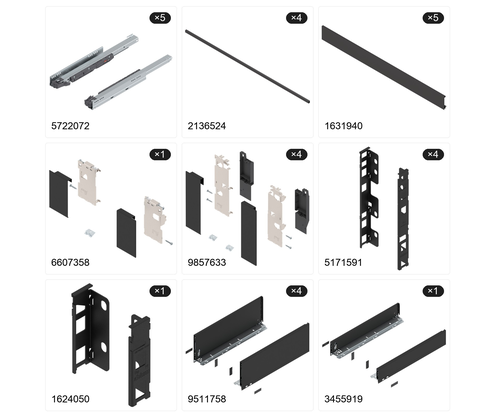 ×5
5722072

×4
2136524

×5
1631940

×1
6607358

×4
9857633

×4
5171591

×1
1624050

×4
9511758

×1
3455919