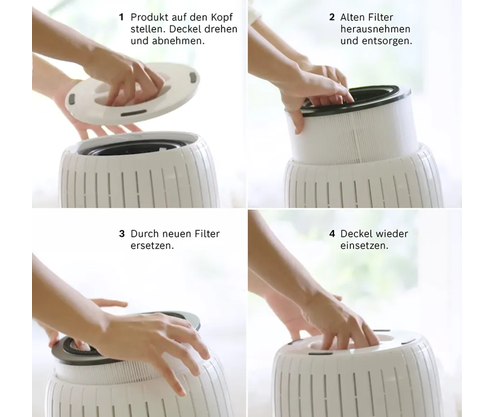 1 Produkt auf den Kopf stellen. Deckel drehen und abnehmen.

2 Alten Filter herausnehmen und entsorgen.

3 Durch neuen Filter ersetzen.

4 Deckel wieder einsetzen.