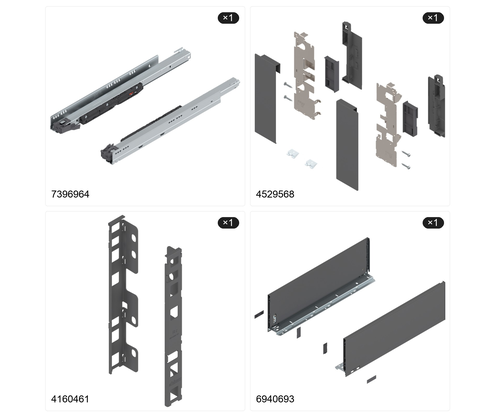 ×1

7396964

×1

4529568

×1

4160461

×1

6940693