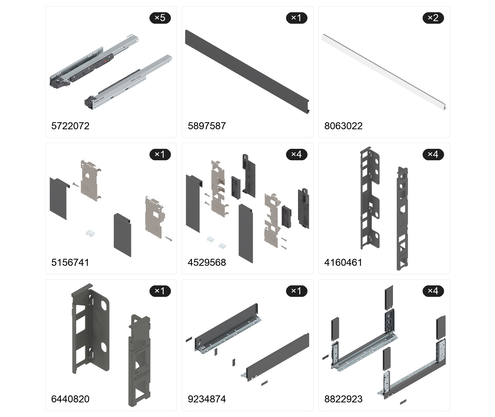 ×5
5722072

×1
5897587

×2
8063022

×1
5156741

×4
4529568

×4
4160461

×1
6440820

×1
9234874

×4
8822923