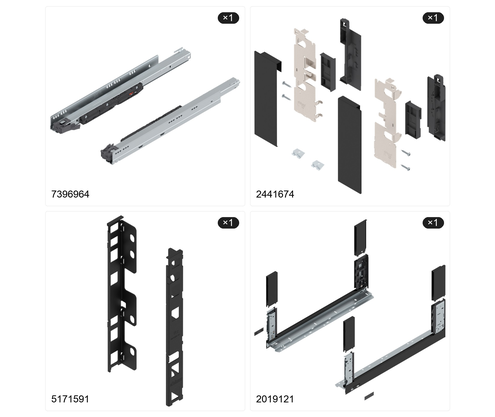 ×1
7396964

×1
2441674

×1
5171591

×1
2019121