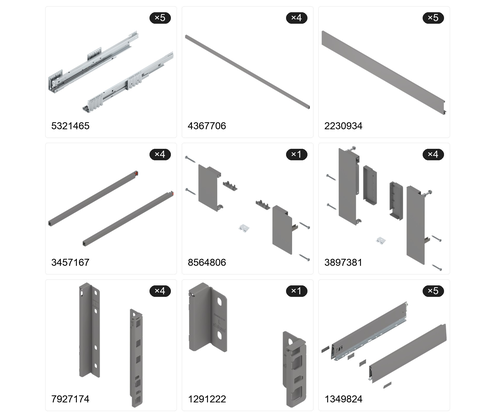 ×5
5321465

×4
4367706

×5
2230934

×4
3457167

×1
8564806

×4
3897381

×4
7927174

×1
1291222

×5
1349824