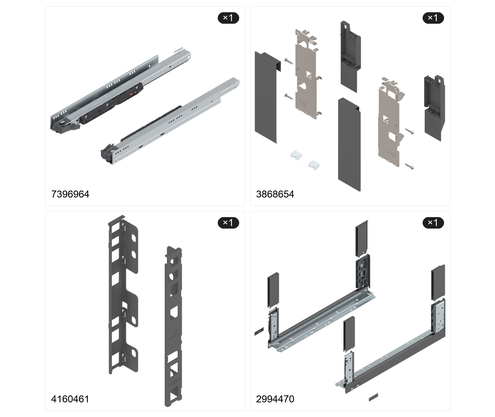 ×1

7396964

×1

3868654

×1

4160461

×1

2994470