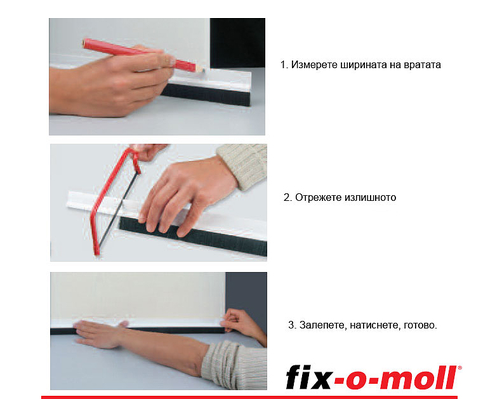 1. Измерете ширината на вратата

2. Отрежете излишното

3. Залепете, натиснете, готово.

fix-o-moll®