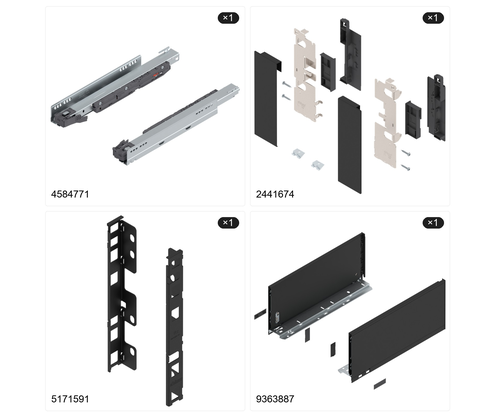 ×1
4584771

×1
2441674

×1
5171591

×1
9363887