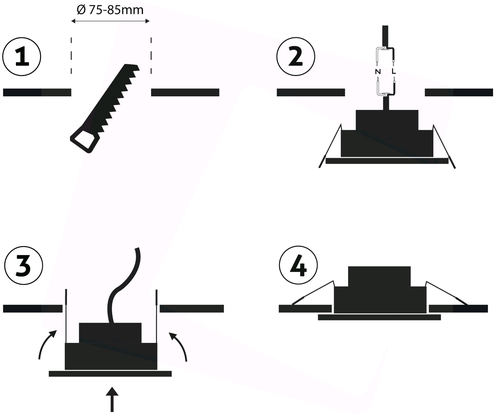 Ø 75-85mm

1

2

N L

3

4