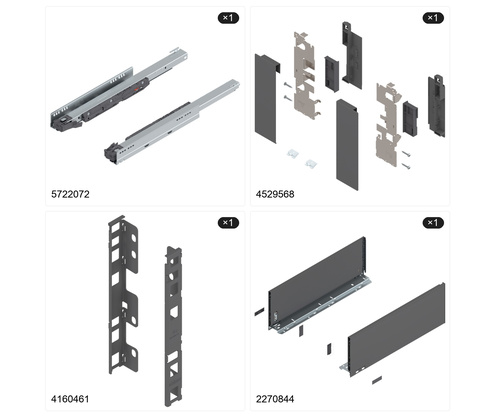 ×1

5722072

×1

4529568

×1

4160461

×1

2270844