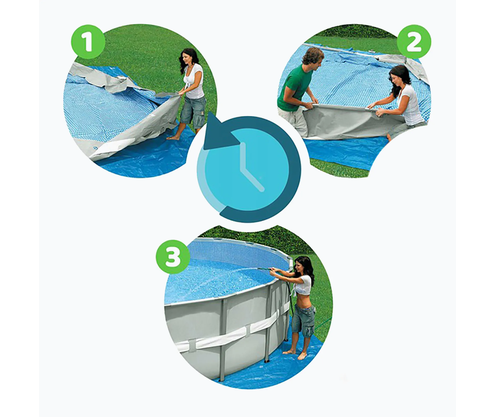 1

2

3