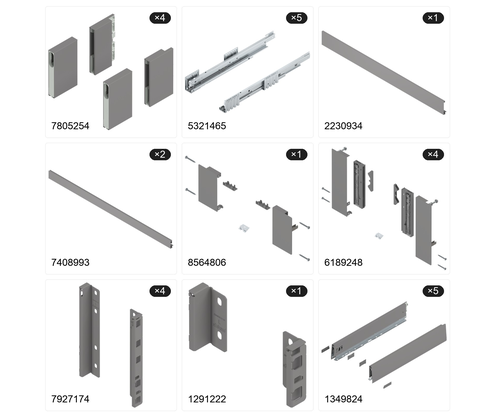 ×4
7805254

×5
5321465

×1
2230934

×2
7408993

×1
8564806

×4
6189248

×4
7927174

×1
1291222

×5
1349824