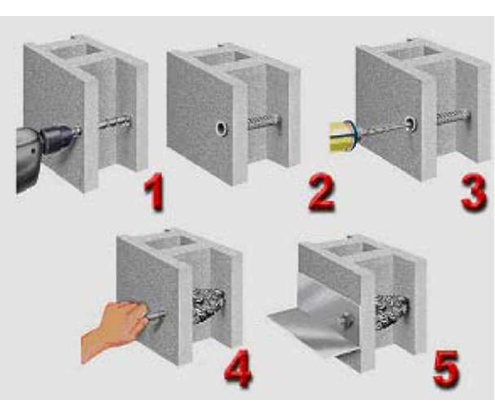 1

2

3

4

5