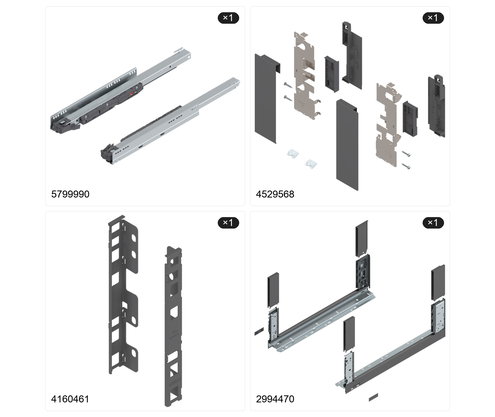 ×1

5799990

×1

4529568

×1

4160461

×1

2994470