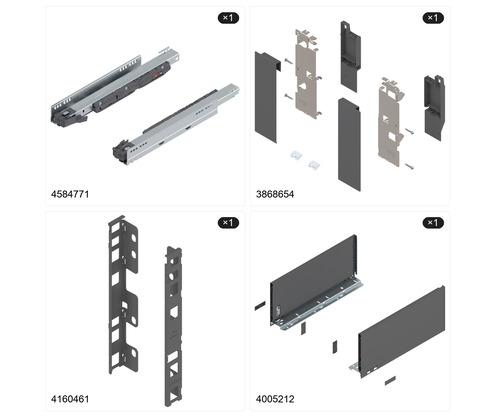 ×1
4584771

×1
3868654

×1
4160461

×1
4005212