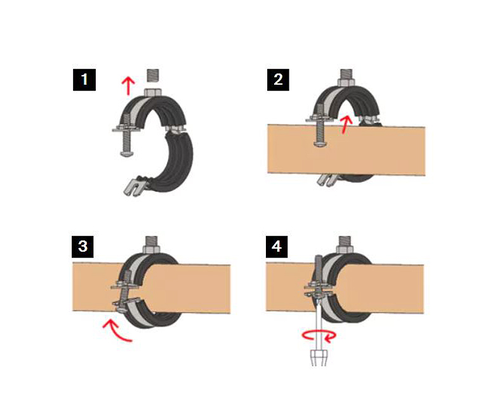 1

2

3

4