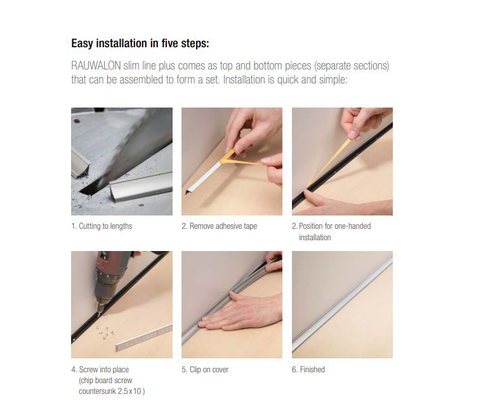 Easy installation in five steps:

RAUWALON slim line plus comes as top and bottom pieces (separate sections) that can be assembled to form a set. Installation is quick and simple:

1. Cutting to lengths

2. Remove adhesive tape

2. Position for one-handed installation

4. Screw into place (chip board screw countersunk 2.5 x 10 )

5. Clip on cover

6. Finished