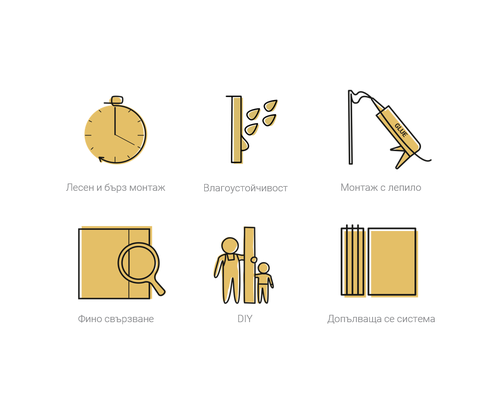 Лесен и бърз монтаж

Влагоустойчивост

GLUE

Монтаж с лепило

Фино свързване

DIY

Допълваща се система