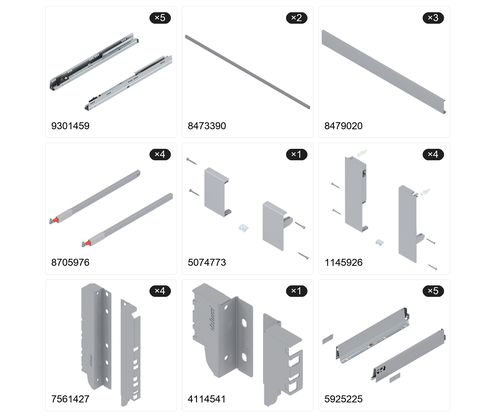 ×5
9301459

×2
8473390

×3
8479020

×4
8705976

×1
5074773

×4
1145926

×4
7561427

×1
4114541

×5
5925225