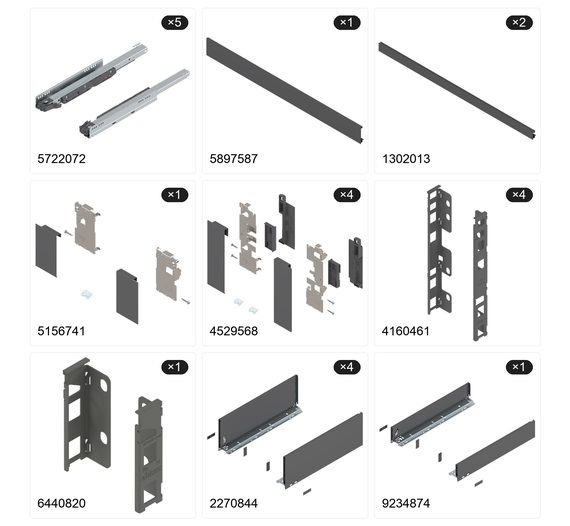 ×5
5722072

×1
5897587

×2
1302013

×1
5156741

×4
4529568

×4
4160461

×1
6440820

×4
2270844

×1
9234874