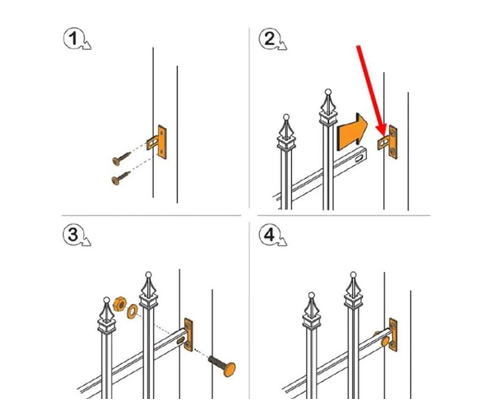 1

2

3

4