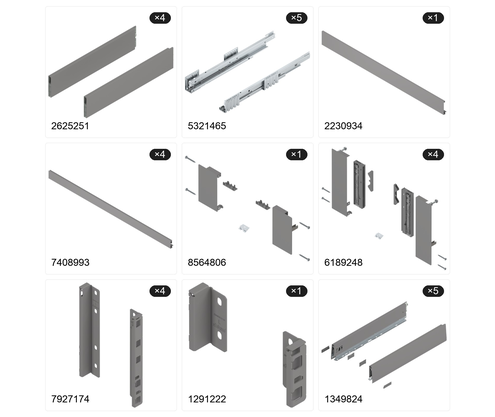 ×4
2625251

×5
5321465

×1
2230934

×4
7408993

×1
8564806

×4
6189248

×4
7927174

×1
1291222

×5
1349824