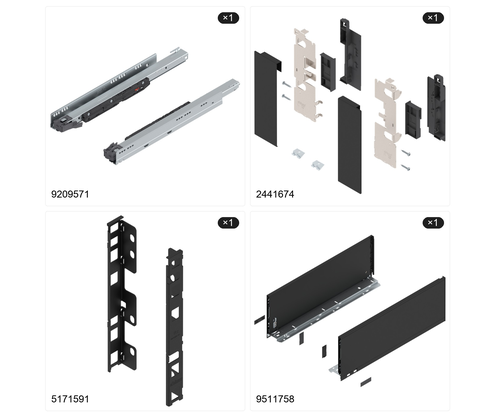 ×1

9209571

×1

2441674

×1

5171591

×1

9511758